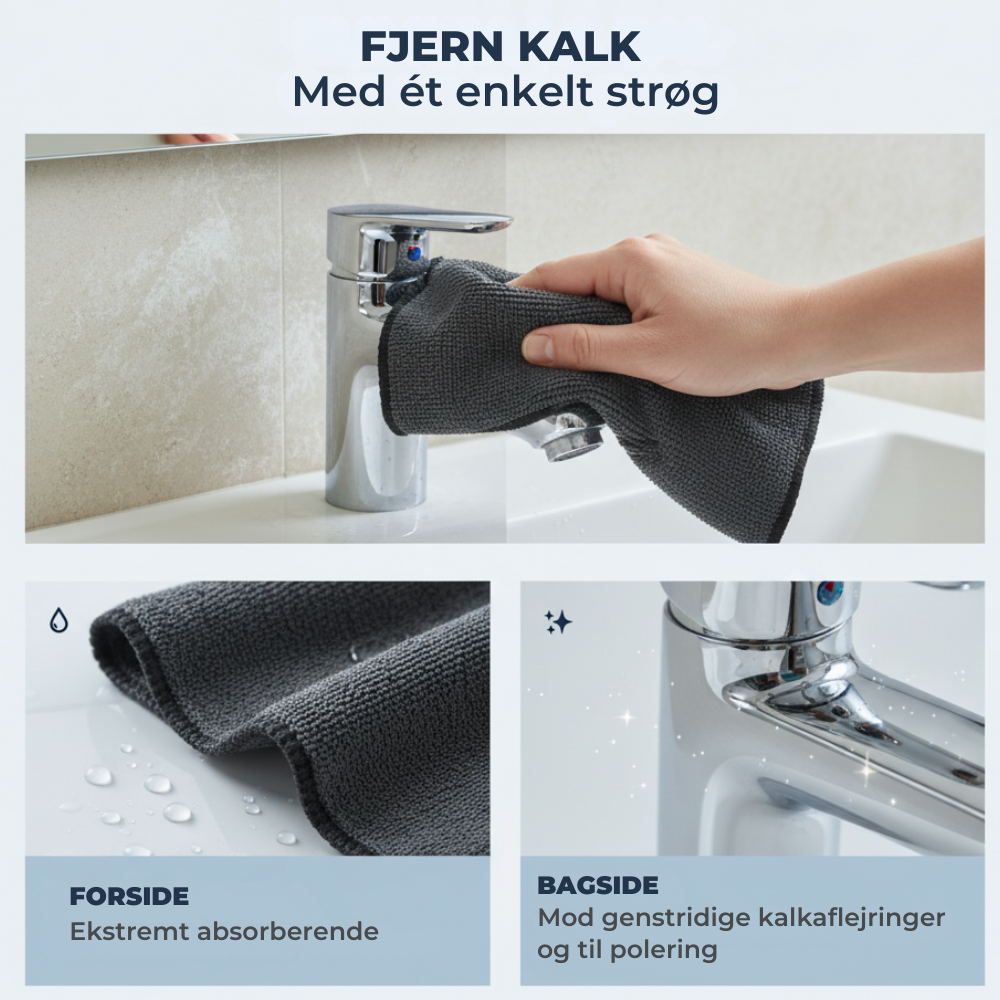 FJERN KALK
Med ét enkelt strøg

FORSIDE
Ekstremt absorberende

BAGSIDE
Mod genstridige kalkaflejringer og til polering