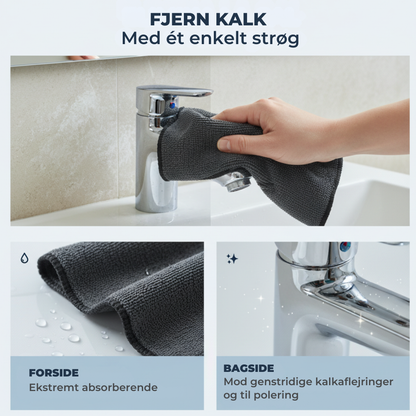 FJERN KALK
Med ét enkelt strøg

FORSIDE
Ekstremt absorberende

BAGSIDE
Mod genstridige kalkaflejringer og til polering